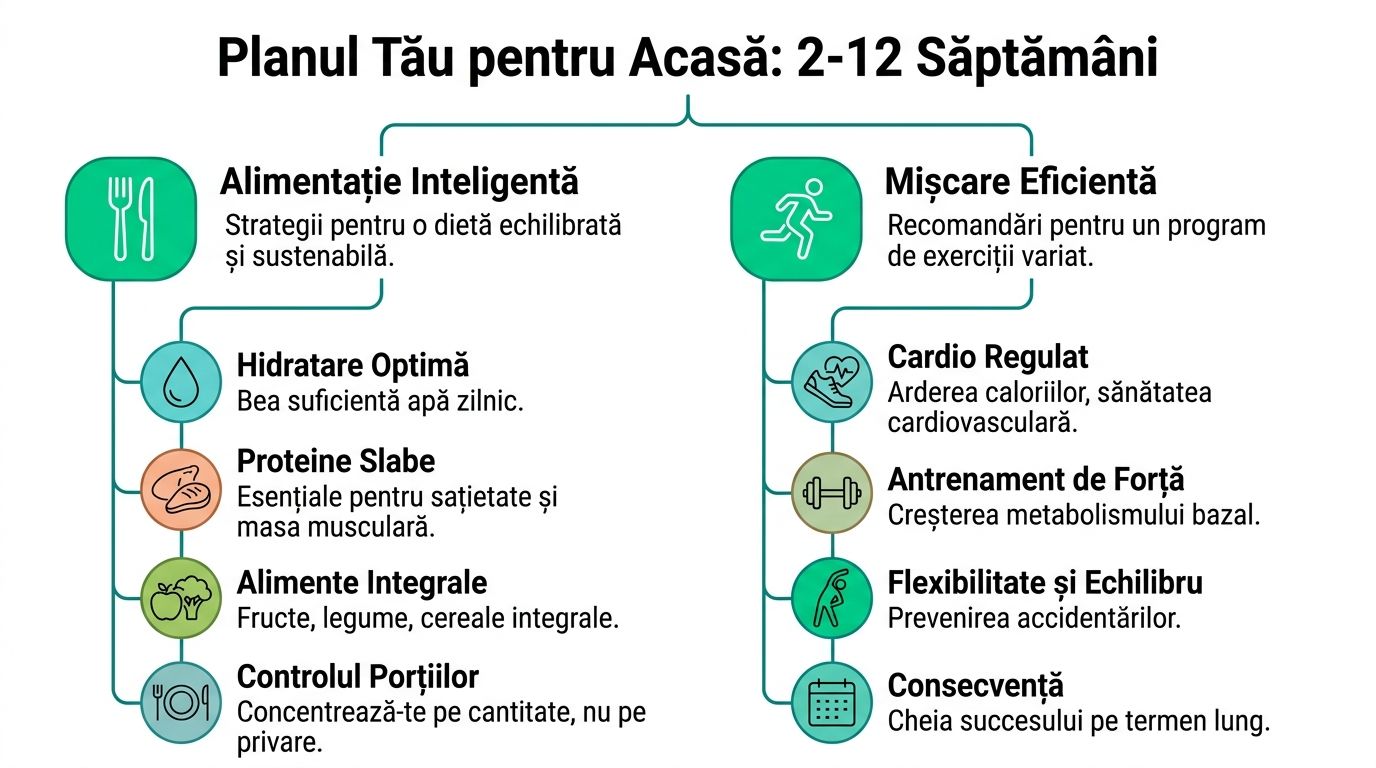 Planul Tău pentru Acasă: 2-12 Săptămâni

Alimentație Inteligentă
Strategii pentru o dietă echilibrată și sustenabilă.

Hidratare Optimă
Bea suficientă apă zilnic.

Proteine Slabe
Esențiale pentru sațietate și masa musculară.

Alimente Integrale
Fructe, legume, cereale integrale.

Controlul Porțiilor
Concentrează-te pe cantitate, nu pe privare.

Mișcare Eficientă
Recomandări pentru un program de exerciții variat.

Cardio Regulat
Arderea caloriilor, sănătatea cardiovasculară.

Antrenament de Forță
Creșterea metabolismului bazal.

Flexibilitate și Echilibru
Prevenirea accidentărilor.

Consecvență
Cheia succesului pe termen lung.